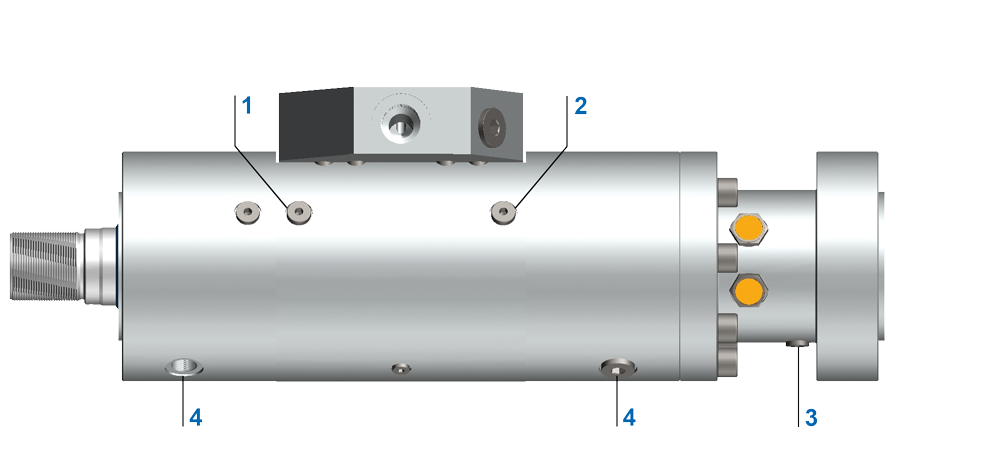 1
2
4
4
3